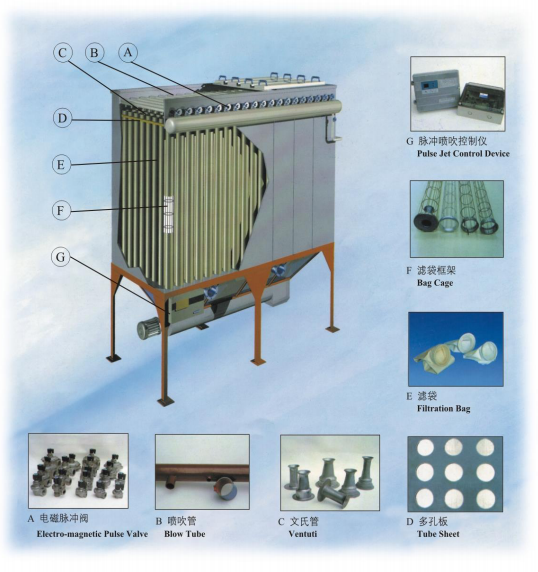 C B A
D
E
F
G

G 脉冲喷吹控制仪
Pulse Jet Control Device

F 滤袋框架
Bag Cage

E 滤袋
Filtration Bag

A 电磁脉冲阀
Electro-magnetic Pulse Valve

B 喷吹管
Blow Tube

C 文氏管
Ventuti

D 多孔板
Tube Sheet