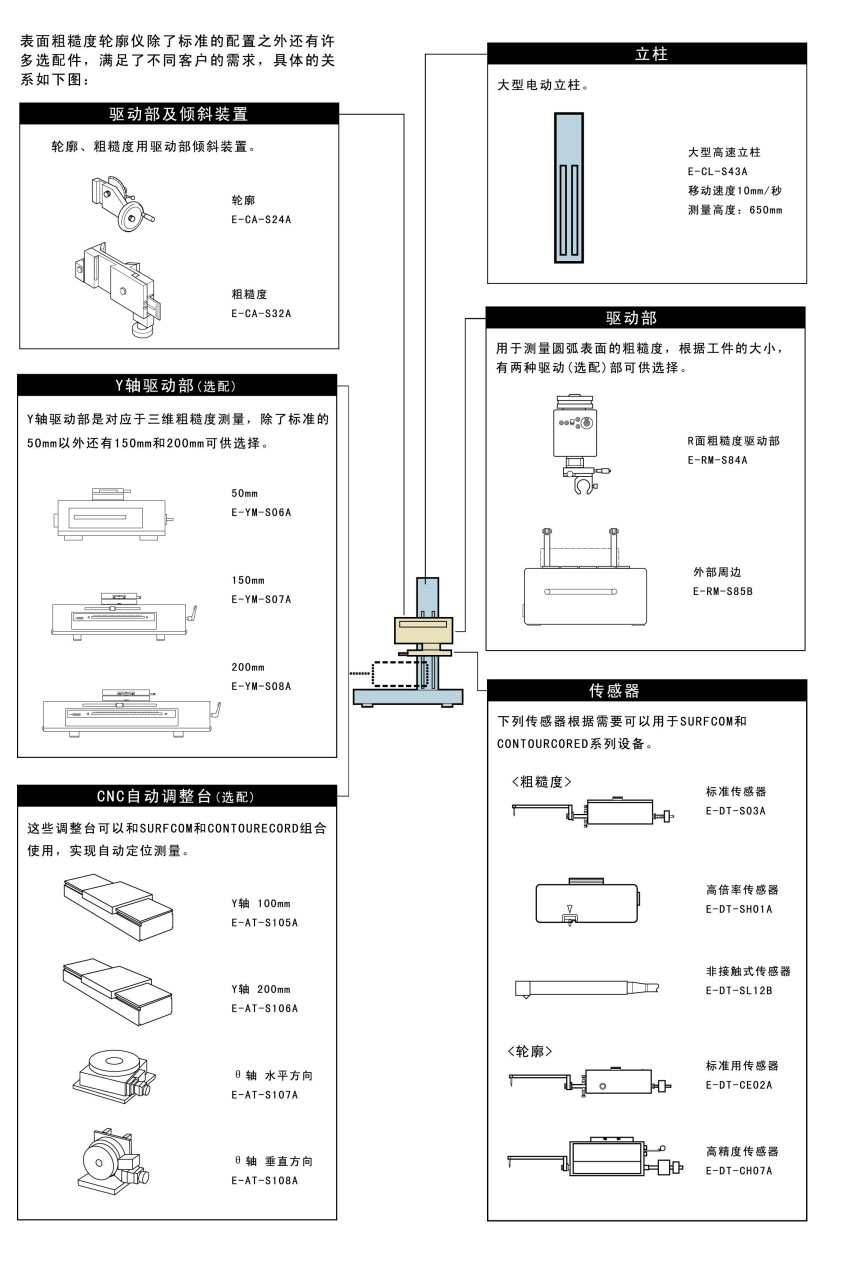 表面粗糙度轮廓仪除了标准的配置之外还有许多选配件，满足了不同客户的需求，具体的关系如下图：

驱动部及倾斜装置

轮廓、粗糙度用驱动部倾斜装置。

轮廓
E-CA-S24A

粗糙度
E-CA-S32A

Y轴驱动部(选配)

Y轴驱动部是对应于三维粗糙度测量，除了标准的50mm以外还有150mm和200mm可供选择。

50mm
E-YM-S06A

150mm
E-YM-S07A

200mm
E-YM-S08A

CNC自动调整台(选配)

这些调整台可以和SURFCOM和CONTOURECORD组合使用，实现自动定位测量。

Y轴 100mm
E-AT-S105A

Y轴 200mm
E-AT-S106A

θ轴 水平方向
E-AT-S107A

θ轴 垂直方向
E-AT-S108A

立柱

大型电动立柱。

大型高速立柱
E-CL-S43A
移动速度10mm/秒
测量高度：650mm

驱动部

用于测量圆弧表面的粗糙度，根据工件的大小，有两种驱动(选配)部可供选择。

R面粗糙度驱动部
E-RM-S84A

外部周边
E-RM-S85B

传感器

下列传感器根据需要可以用于SURFCOM和CONTOURCORED系列设备。

<粗糙度>

标准传感器
E-DT-S03A

高倍率传感器
E-DT-SH01A

非接触式传感器
E-DT-SL12B

<轮廓>

标准用传感器
E-DT-CE02A

高精度传感器
E-DT-CH07A